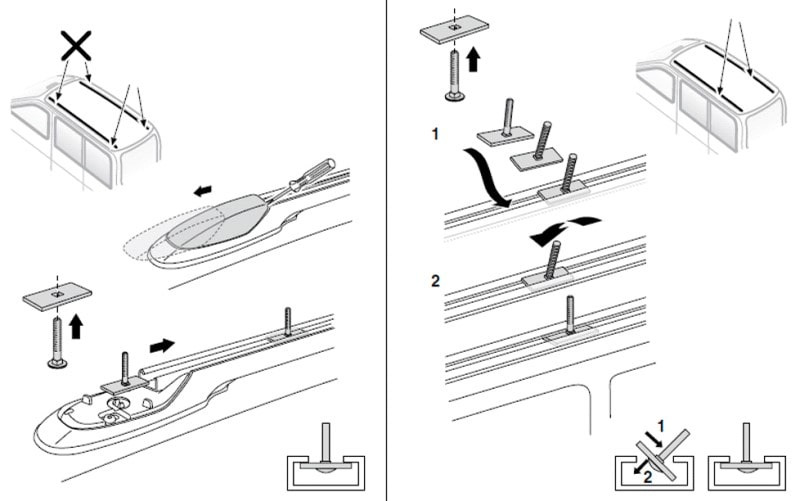 1

2

1
2